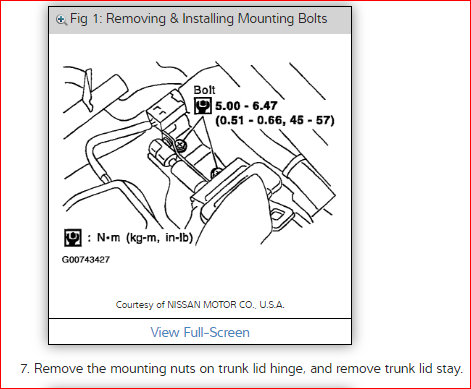 Fig 1: Removing & Installing Mounting Bolts

Bolt
5.00 - 6.47
(0.51 - 0.66, 45 - 57)

: N•m (kg-m, in-lb)

G00743427

Courtesy of NISSAN MOTOR CO., U.S.A.

View Full-Screen

7. Remove the mounting nuts on trunk lid hinge, and remove trunk lid stay.