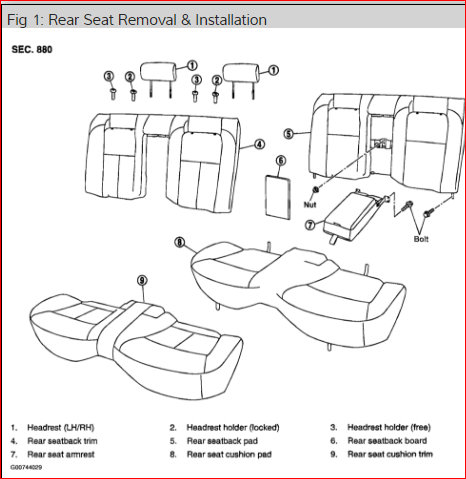 Fig 1: Rear Seat Removal & Installation

SEC. 880

3 2 1 3 2 1

4 5 6

Nut

7

Bolt

8

9

1. Headrest (LH/RH)
2. Headrest holder (locked)
3. Headrest holder (free)
4. Rear seatback trim
5. Rear seatback pad
6. Rear seatback board
7. Rear seat armrest
8. Rear seat cushion pad
9. Rear seat cushion trim

G00744029