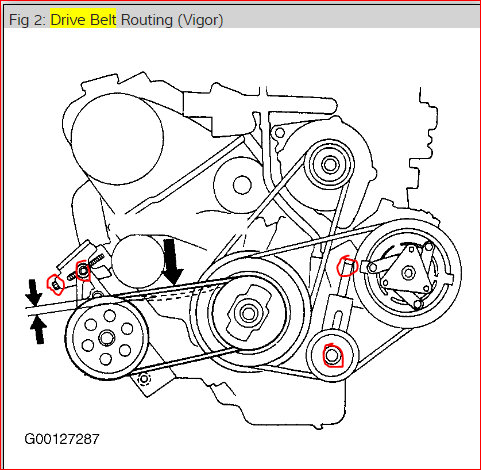 Fig 2: Drive Belt Routing (Vigor)

G00127287