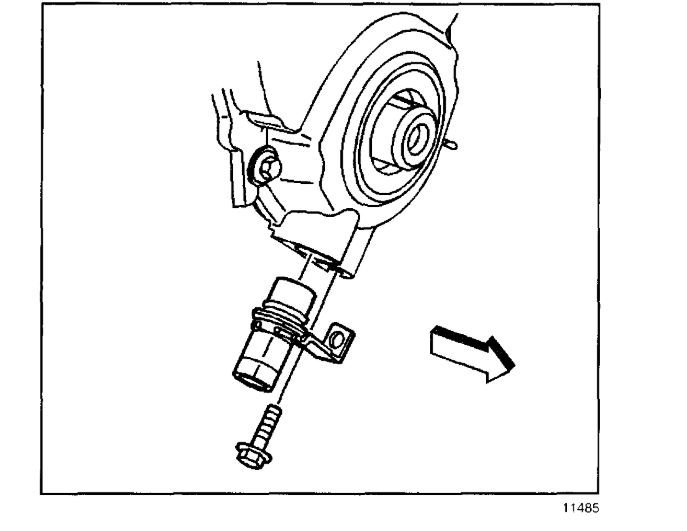 11485