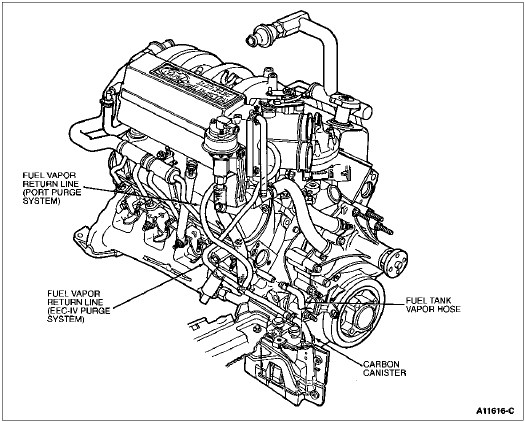 FUEL VAPOR RETURN LINE (PORT PURGE SYSTEM)

FUEL VAPOR RETURN LINE (EEC-IV PURGE SYSTEM)

FUEL TANK VAPOR HOSE

CARBON CANISTER

A11616-C