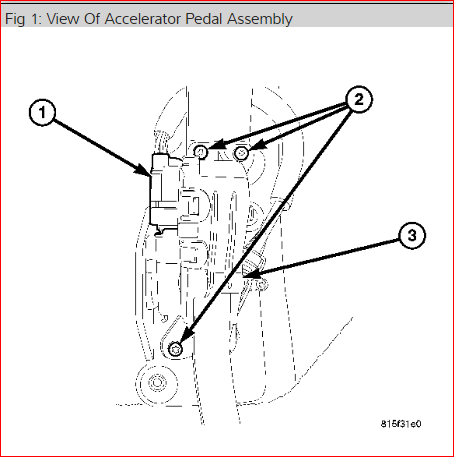 Fig 1: View Of Accelerator Pedal Assembly

1

2

3

815f31e0