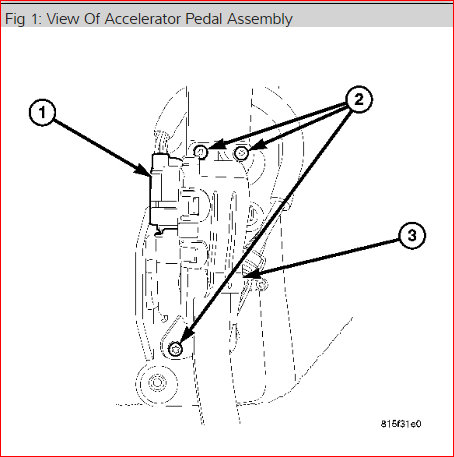 Fig 1: View Of Accelerator Pedal Assembly

1

2

3

815f31e0