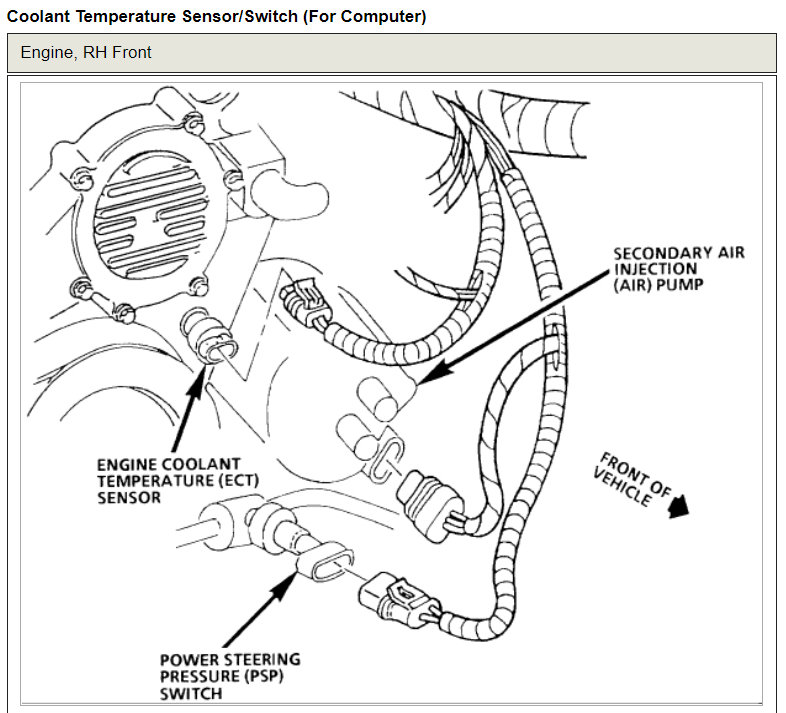 Coolant Temperature Sensor/Switch (For Computer)

Engine, RH Front

SECONDARY AIR INJECTION (AIR) PUMP

ENGINE COOLANT TEMPERATURE (ECT) SENSOR

FRONT OF VEHICLE

POWER STEERING PRESSURE (PSP) SWITCH