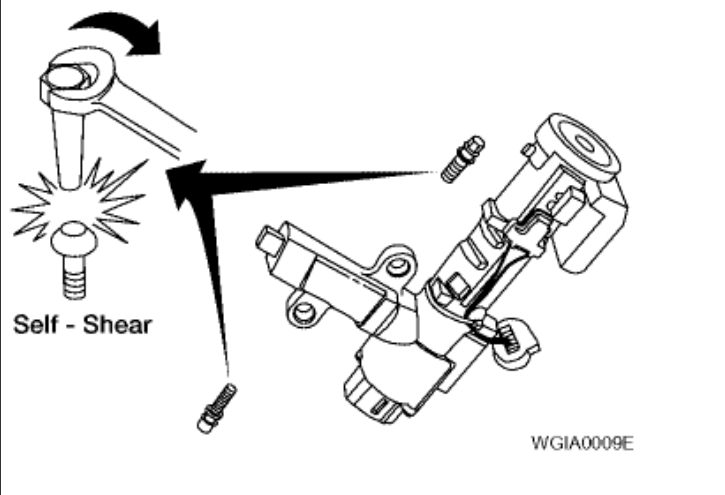 Self - Shear

WGIA0009E