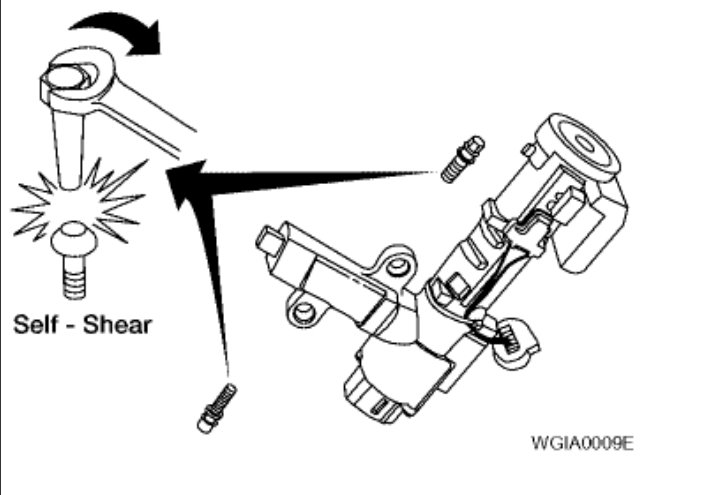 Self - Shear

WGIA0009E