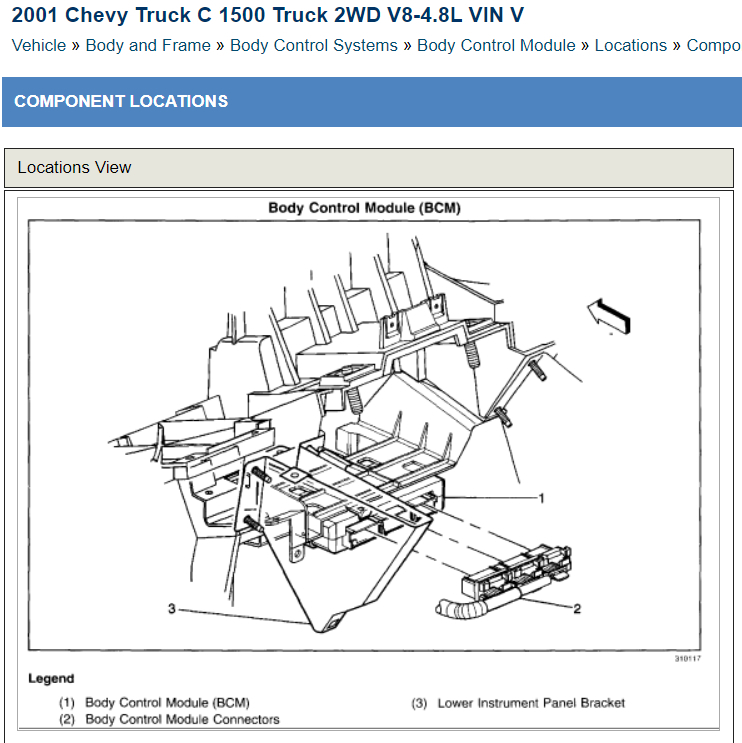 2001 Chevy Truck C 1500 Truck 2WD V8-4.8L VIN V

Vehicle » Body and Frame » Body Control Systems » Body Control Module » Locations » Compo

COMPONENT LOCATIONS

Locations View

Body Control Module (BCM)

1

2

3

310117

Legend

(1) Body Control Module (BCM)
(2) Body Control Module Connectors
(3) Lower Instrument Panel Bracket