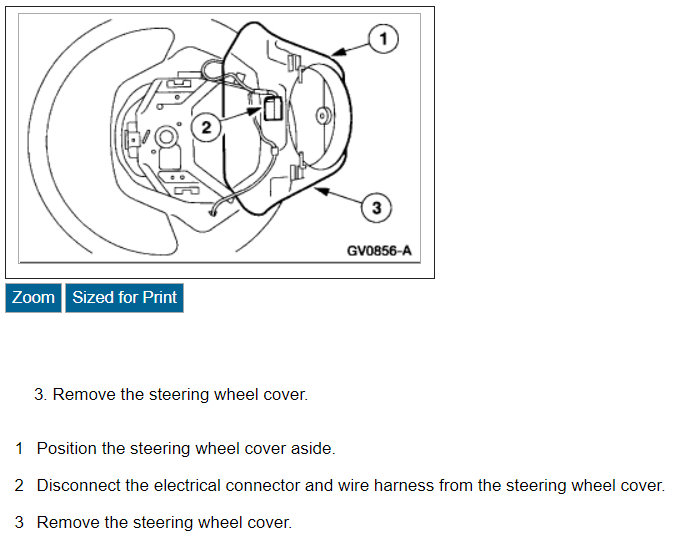 1
2
3
GV0856-A

Zoom Sized for Print

3. Remove the steering wheel cover.

1 Position the steering wheel cover aside.

2 Disconnect the electrical connector and wire harness from the steering wheel cover.

3 Remove the steering wheel cover.