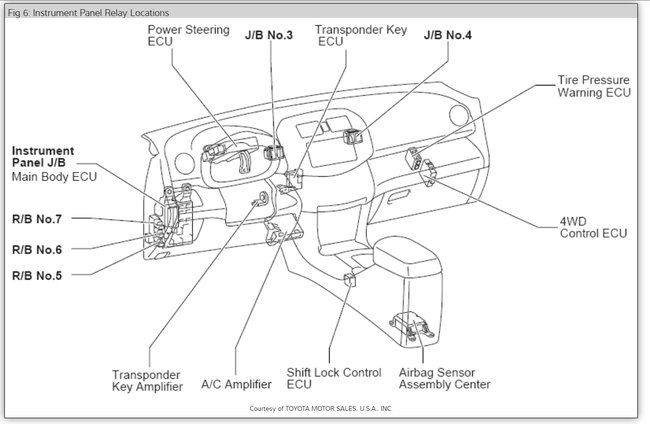 Fig 6: Instrument Panel Relay Locations

Power Steering ECU

J/B No.3

Transponder Key ECU

J/B No.4

Tire Pressure Warning ECU

Instrument Panel J/B
Main Body ECU

R/B No.7

R/B No.6

R/B No.5

4WD Control ECU

Transponder Key Amplifier

A/C Amplifier

Shift Lock Control ECU

Airbag Sensor Assembly Center

Courtesy of TOYOTA MOTOR SALES, U.S.A., INC.