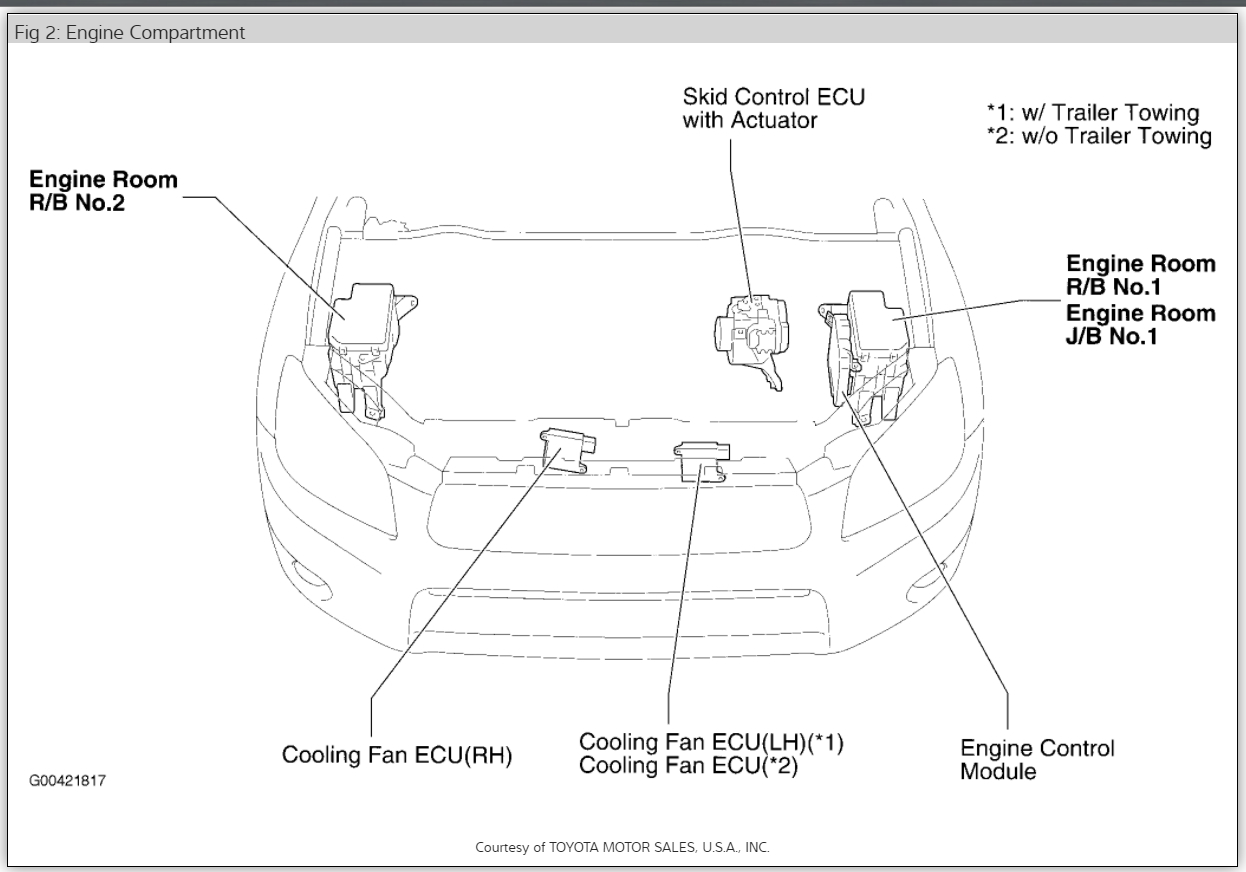 Fig 2: Engine Compartment

Skid Control ECU with Actuator

*1: w/ Trailer Towing
*2: w/o Trailer Towing

Engine Room R/B No.2

Engine Room R/B No.1
Engine Room J/B No.1

Cooling Fan ECU(RH)

Cooling Fan ECU(LH)(*1)
Cooling Fan ECU(*2)

Engine Control Module

G00421817

Courtesy of TOYOTA MOTOR SALES, U.S.A., INC.