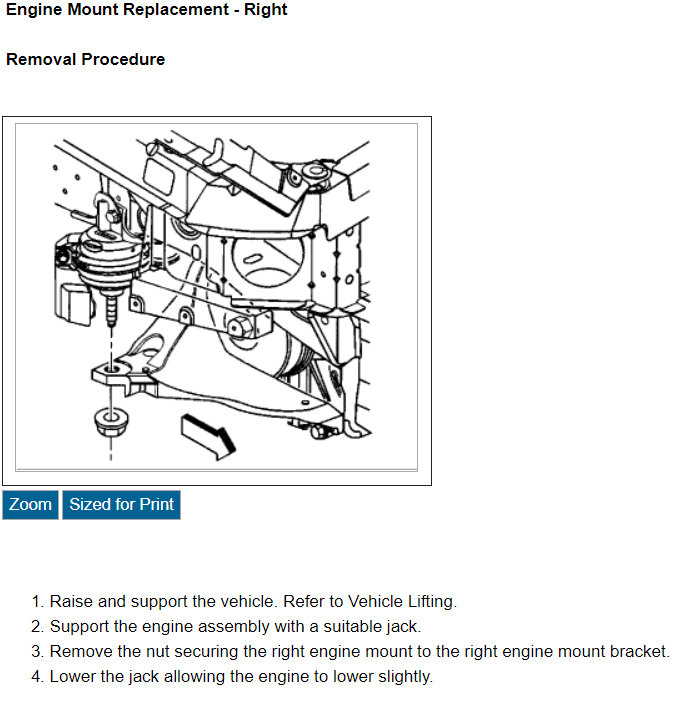 Engine Mount Replacement - Right

Removal Procedure

Zoom Sized for Print

1. Raise and support the vehicle. Refer to Vehicle Lifting.
2. Support the engine assembly with a suitable jack.
3. Remove the nut securing the right engine mount to the right engine mount bracket.
4. Lower the jack allowing the engine to lower slightly.