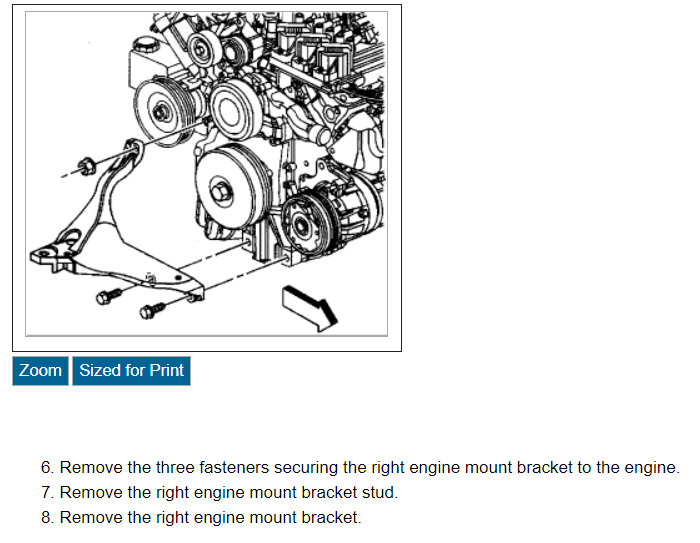 Zoom Sized for Print

6. Remove the three fasteners securing the right engine mount bracket to the engine.
7. Remove the right engine mount bracket stud.
8. Remove the right engine mount bracket.