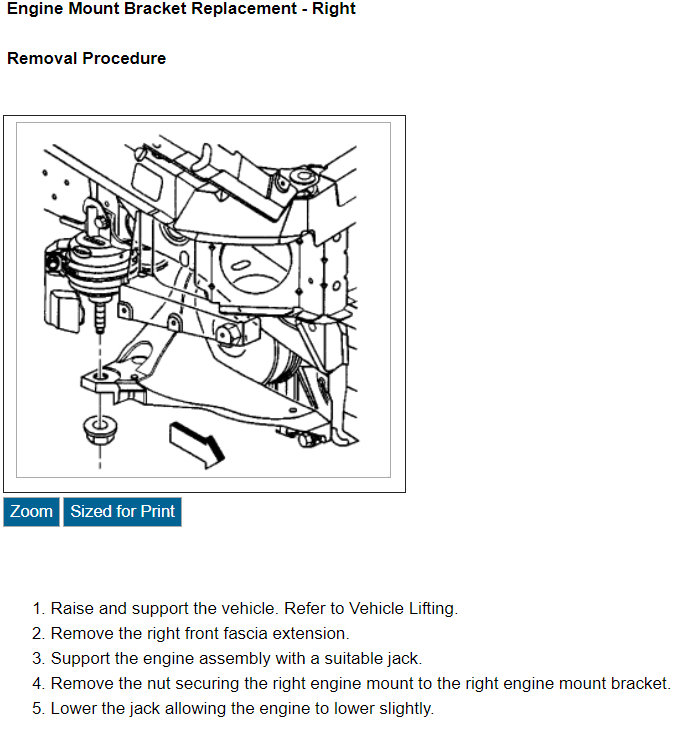 Engine Mount Bracket Replacement - Right

Removal Procedure

Zoom Sized for Print

1. Raise and support the vehicle. Refer to Vehicle Lifting.
2. Remove the right front fascia extension.
3. Support the engine assembly with a suitable jack.
4. Remove the nut securing the right engine mount to the right engine mount bracket.
5. Lower the jack allowing the engine to lower slightly.