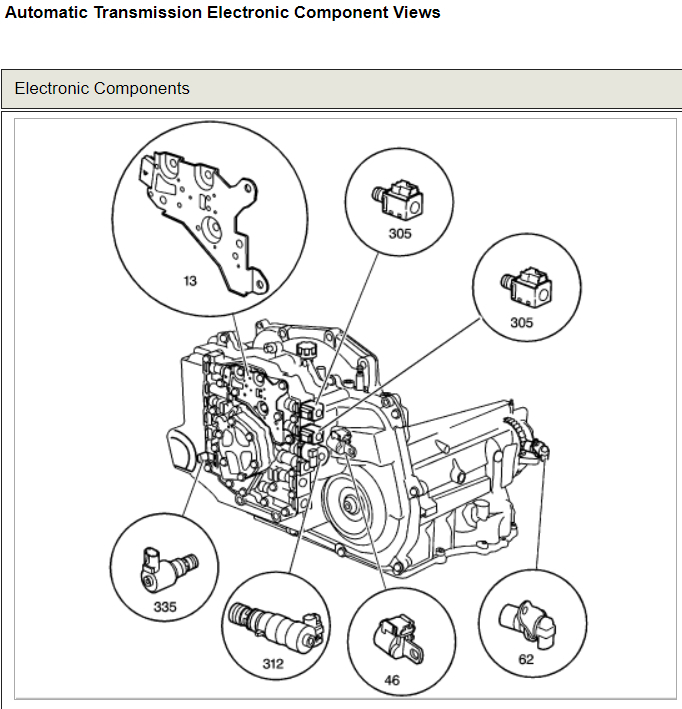 Automatic Transmission Electronic Component Views

Electronic Components

13

305

305

335

312

46

62