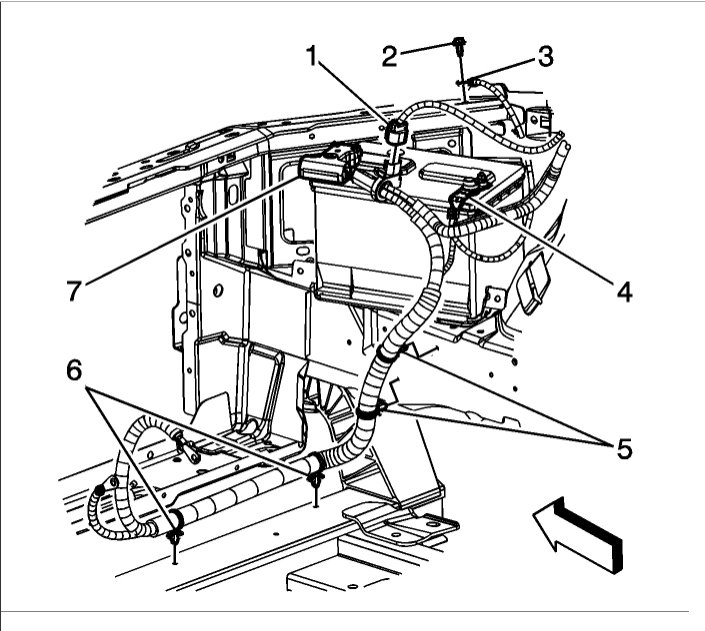 1
2
3
7
4
6
5