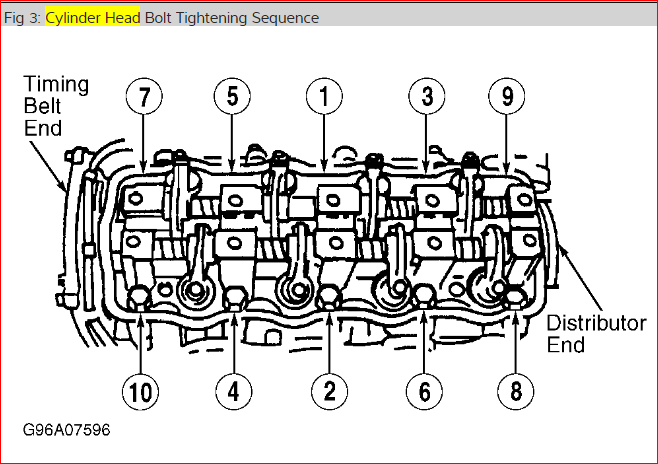 Fig 3: Cylinder Head Bolt Tightening Sequence

Timing Belt End

7
5
1
3
9

Distributor End

10
4
2
6
8

G96A07596