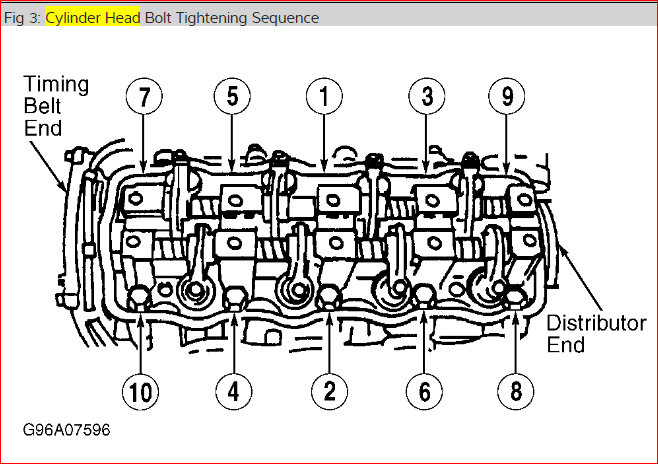 Fig 3: Cylinder Head Bolt Tightening Sequence

Timing Belt End

7 5 1 3 9

Distributor End

10 4 2 6 8

G96A07596