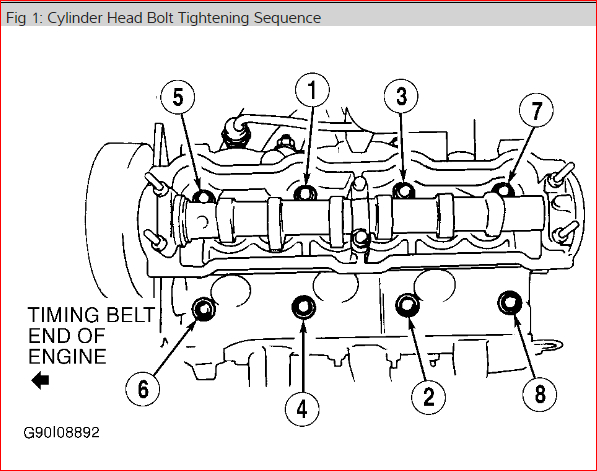 Fig 1: Cylinder Head Bolt Tightening Sequence

5
1
3
7

TIMING BELT END OF ENGINE

6
4
2
8

G90I08892