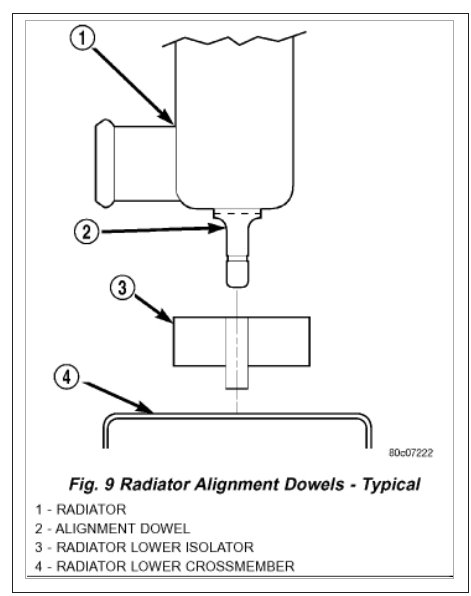 1

2

3

4

80c07222

Fig. 9 Radiator Alignment Dowels - Typical

1 - RADIATOR
2 - ALIGNMENT DOWEL
3 - RADIATOR LOWER ISOLATOR
4 - RADIATOR LOWER CROSSMEMBER