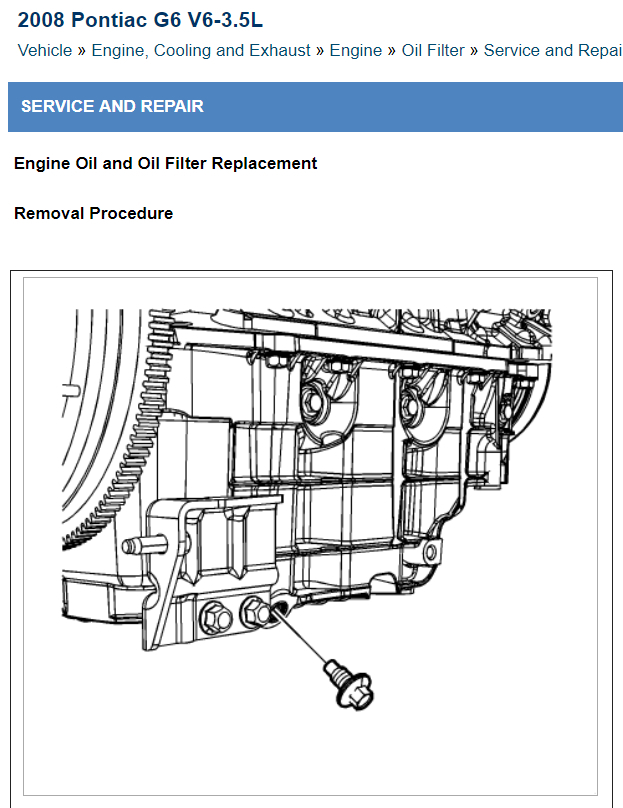 2008 Pontiac G6 V6-3.5L

Vehicle » Engine, Cooling and Exhaust » Engine » Oil Filter » Service and Repai

SERVICE AND REPAIR

Engine Oil and Oil Filter Replacement

Removal Procedure