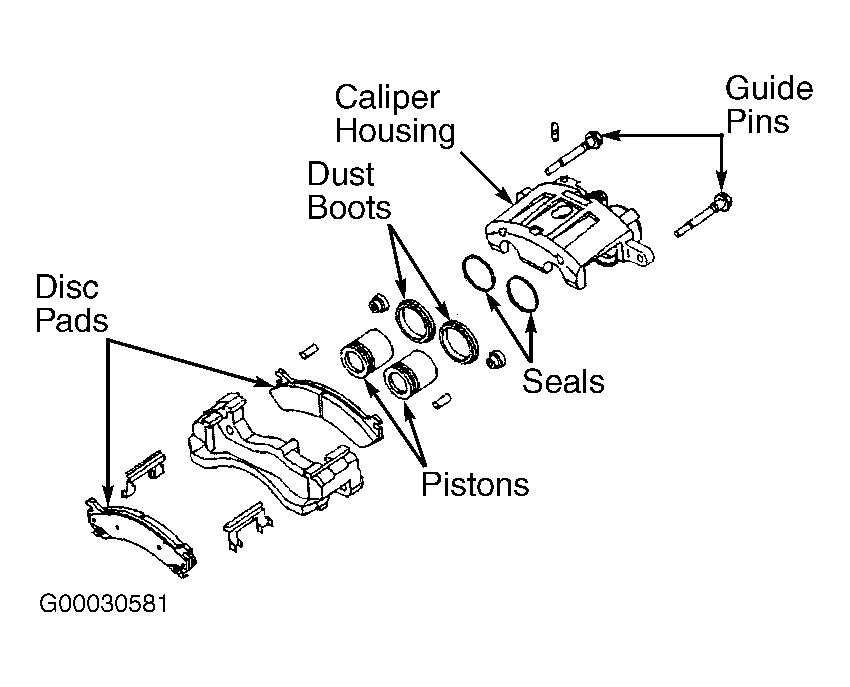 Caliper Housing

Guide Pins

Dust Boots

Disc Pads

Seals

Pistons

G00030581