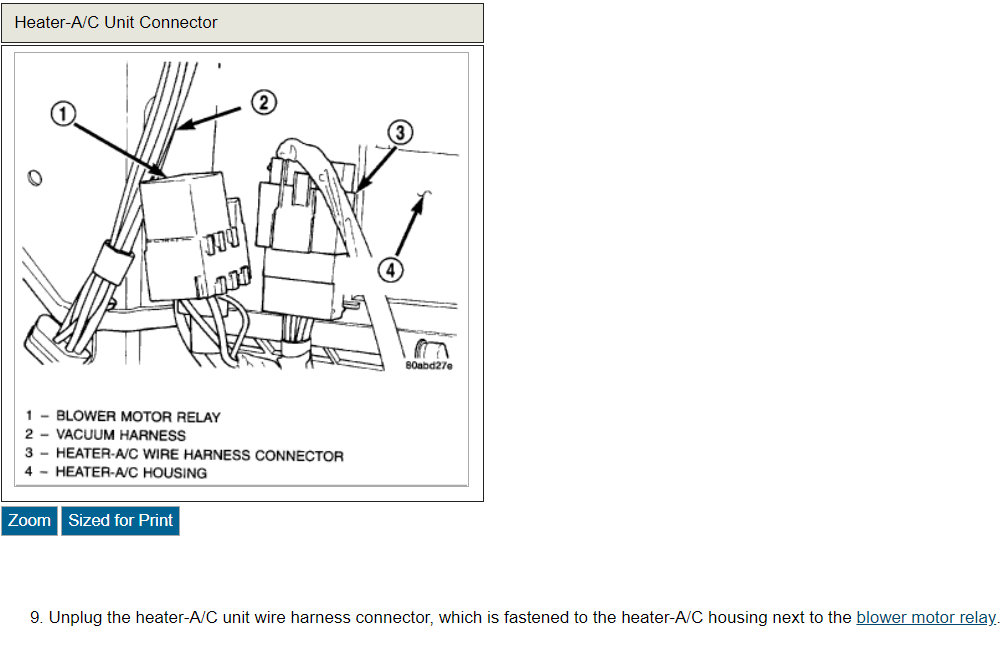 Heater-A/C Unit Connector

1
2
3
4

80abd27e

1 – BLOWER MOTOR RELAY
2 – VACUUM HARNESS
3 – HEATER-A/C WIRE HARNESS CONNECTOR
4 – HEATER-A/C HOUSING

Zoom
Sized for Print

9. Unplug the heater-A/C unit wire harness connector, which is fastened to the heater-A/C housing next to the blower motor relay.