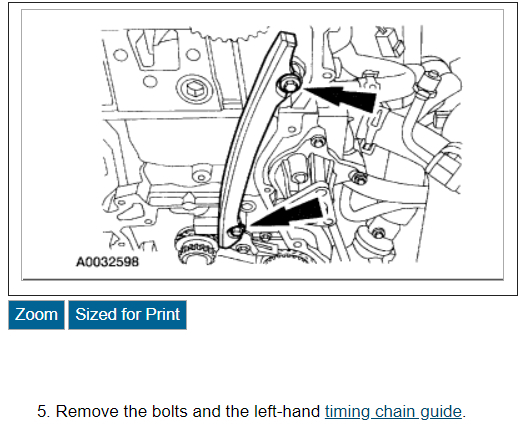 A0032598

Zoom Sized for Print

5. Remove the bolts and the left-hand timing chain guide.