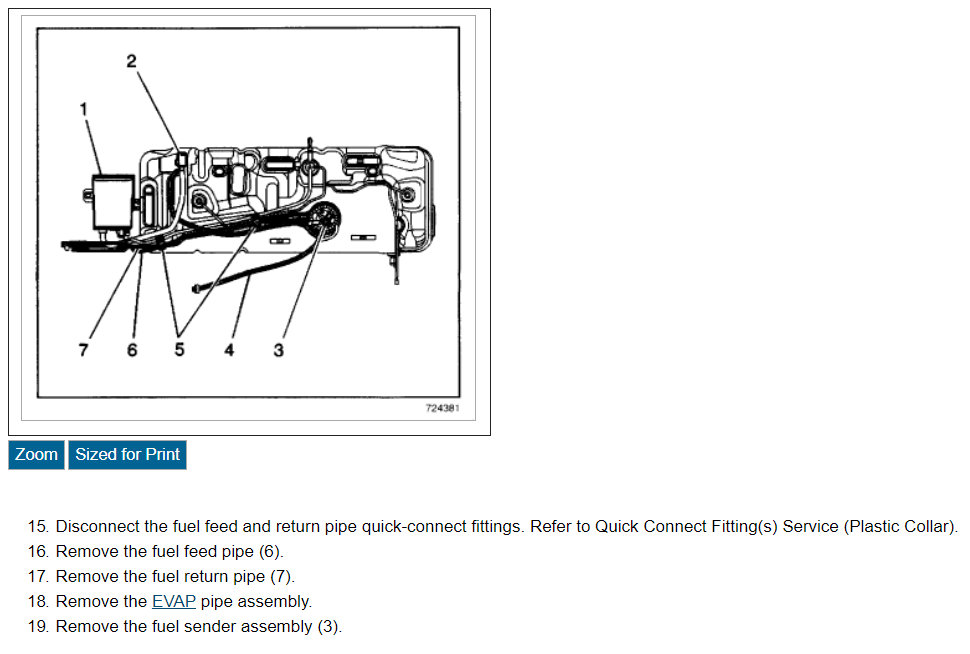 2
1
7 6 5 4 3
724381

Zoom Sized for Print

15. Disconnect the fuel feed and return pipe quick-connect fittings. Refer to Quick Connect Fitting(s) Service (Plastic Collar).
16. Remove the fuel feed pipe (6).
17. Remove the fuel return pipe (7).
18. Remove the EVAP pipe assembly.
19. Remove the fuel sender assembly (3).