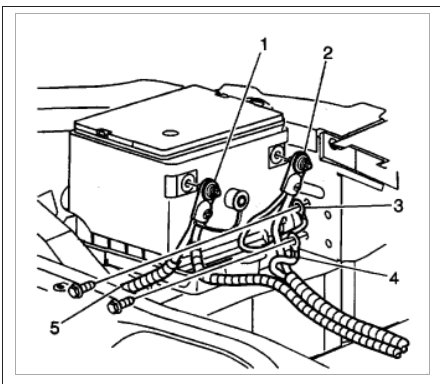 1
2
3
4
5