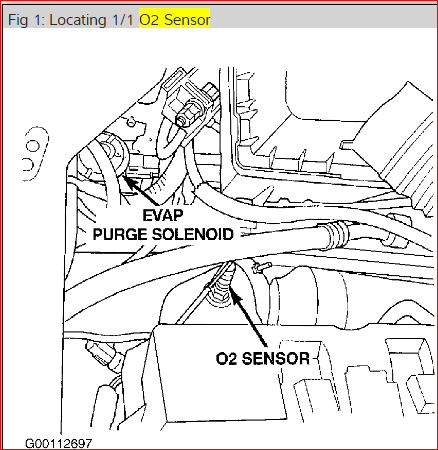 Fig 1: Locating 1/1 O2 Sensor

EVAP
PURGE SOLENOID

O2 SENSOR

G00112697