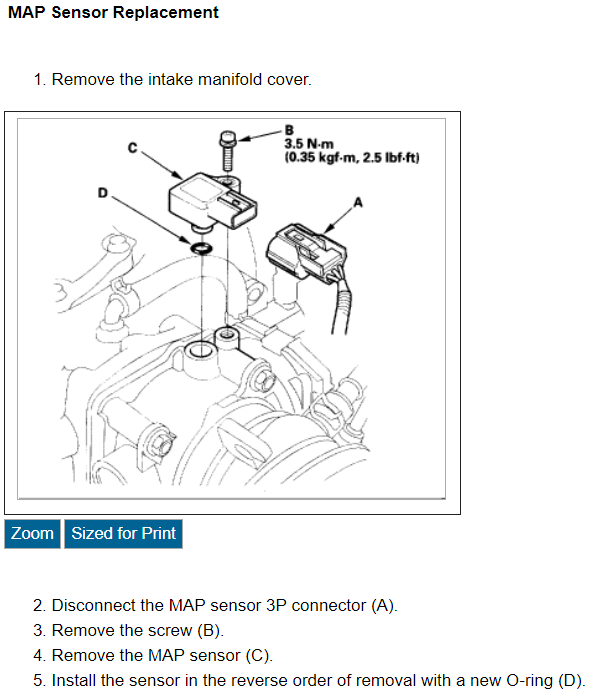 MAP Sensor Replacement

1. Remove the intake manifold cover.

C

B
3.5 N·m
(0.35 kgf·m, 2.5 lbf·ft)

D

A

Zoom Sized for Print

2. Disconnect the MAP sensor 3P connector (A).
3. Remove the screw (B).
4. Remove the MAP sensor (C).
5. Install the sensor in the reverse order of removal with a new O-ring (D).