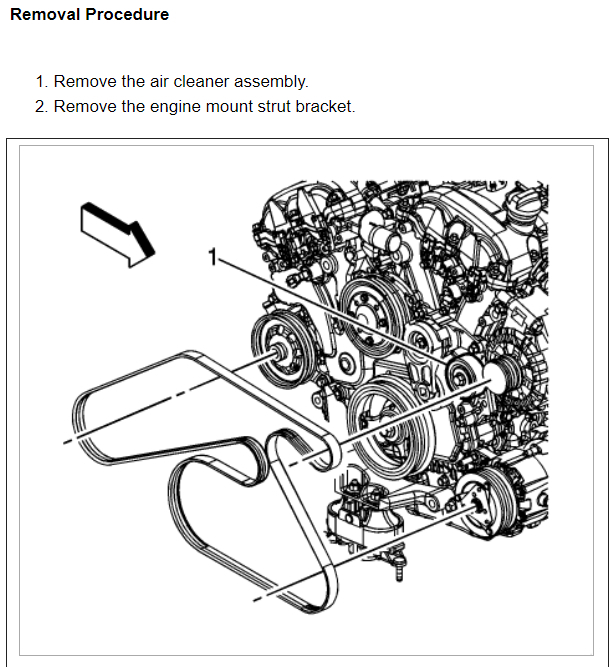 Removal Procedure

1. Remove the air cleaner assembly.
2. Remove the engine mount strut bracket.

1