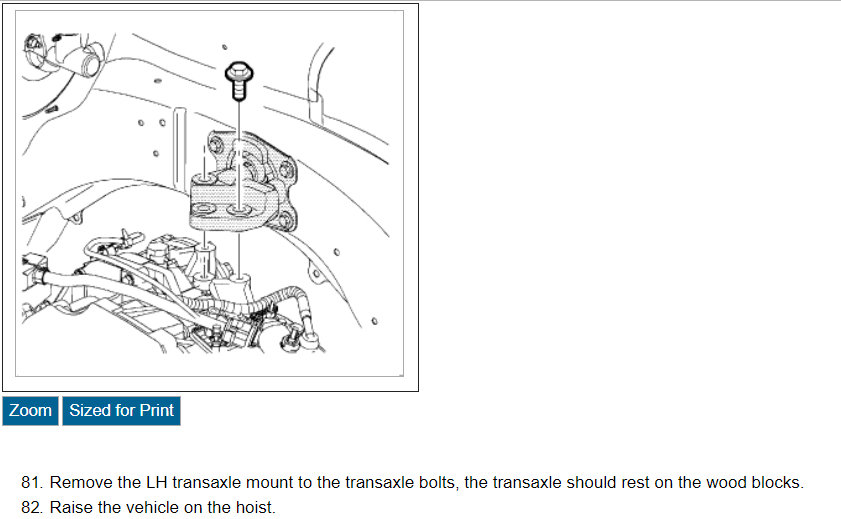 Zoom Sized for Print

81. Remove the LH transaxle mount to the transaxle bolts, the transaxle should rest on the wood blocks.

82. Raise the vehicle on the hoist.