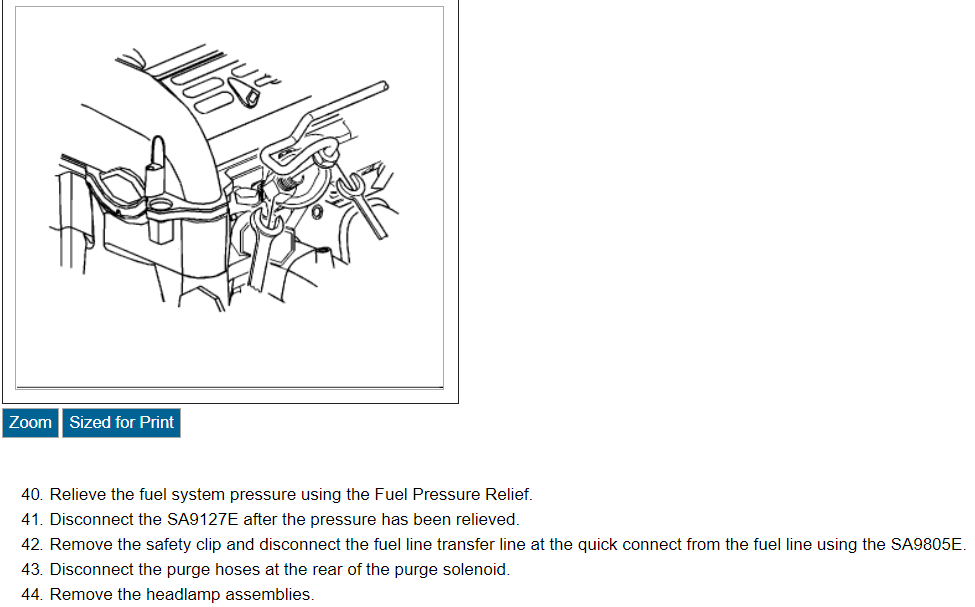 Zoom Sized for Print

40. Relieve the fuel system pressure using the Fuel Pressure Relief.
41. Disconnect the SA9127E after the pressure has been relieved.
42. Remove the safety clip and disconnect the fuel line transfer line at the quick connect from the fuel line using the SA9805E.
43. Disconnect the purge hoses at the rear of the purge solenoid.
44. Remove the headlamp assemblies.