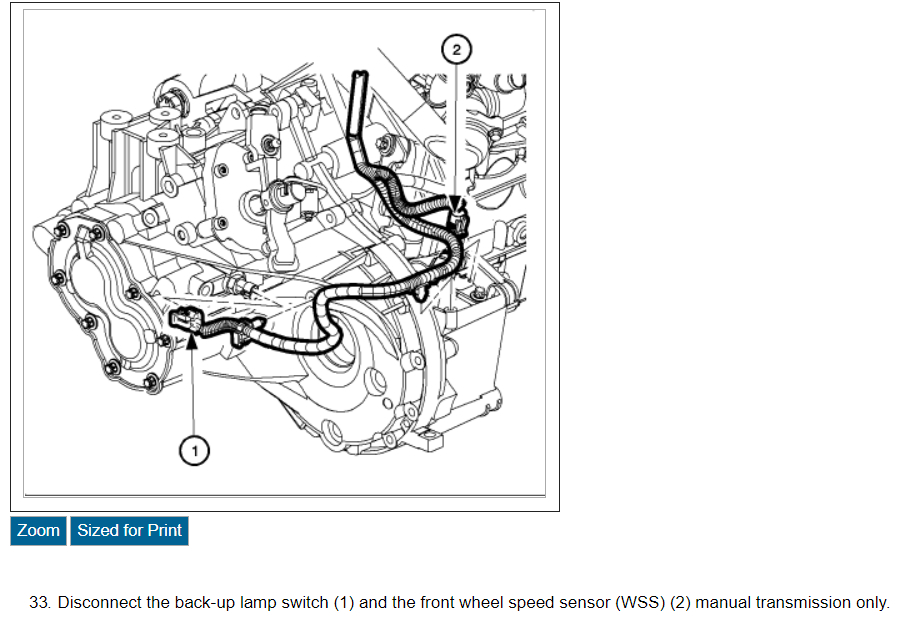 2

1

Zoom Sized for Print

33. Disconnect the back-up lamp switch (1) and the front wheel speed sensor (WSS) (2) manual transmission only.