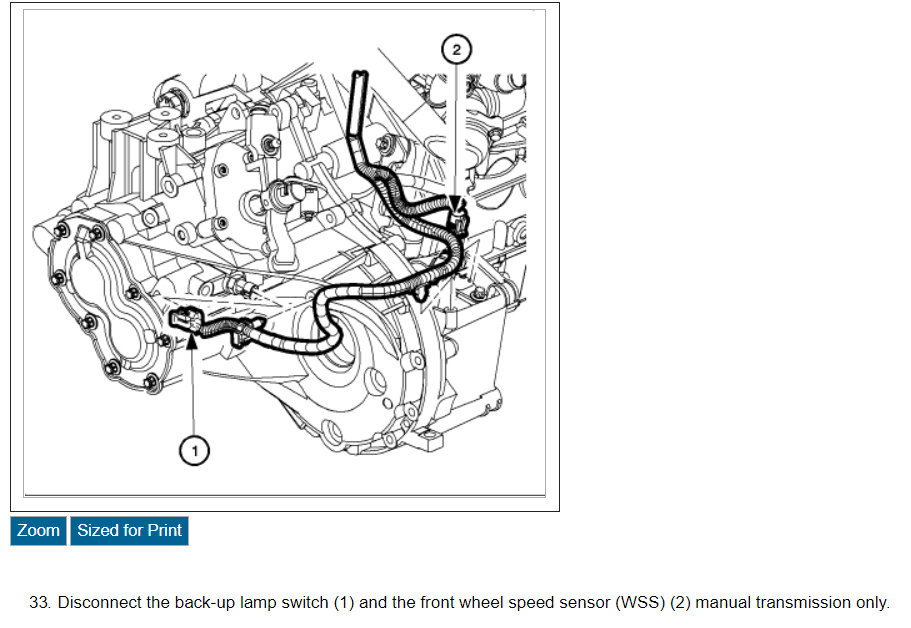 2

1

Zoom Sized for Print

33. Disconnect the back-up lamp switch (1) and the front wheel speed sensor (WSS) (2) manual transmission only.