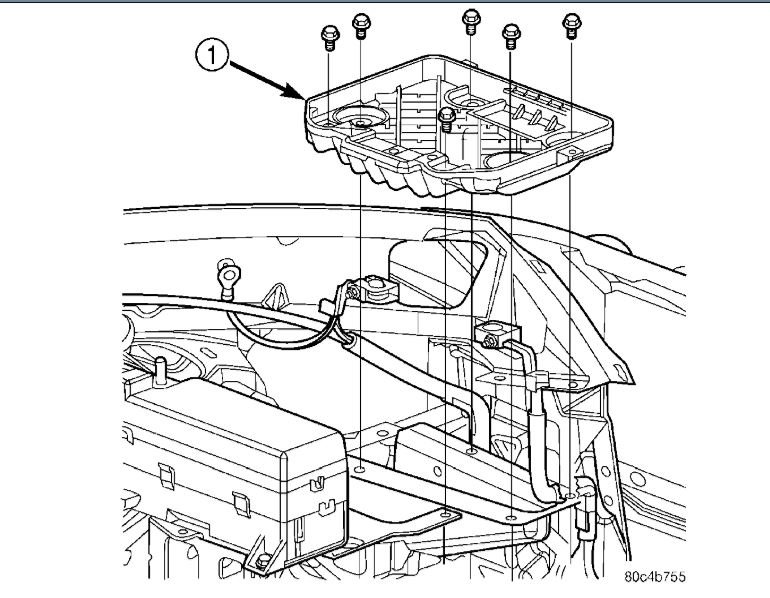 1

80c4b755