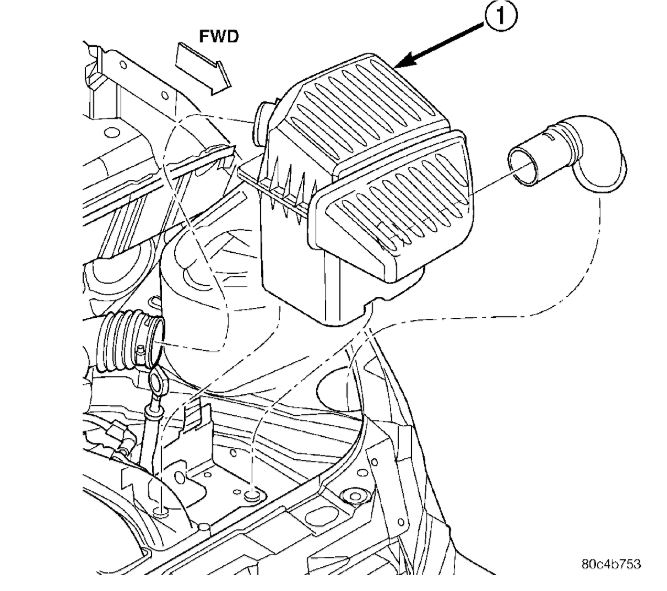 FWD

1

80c4b753