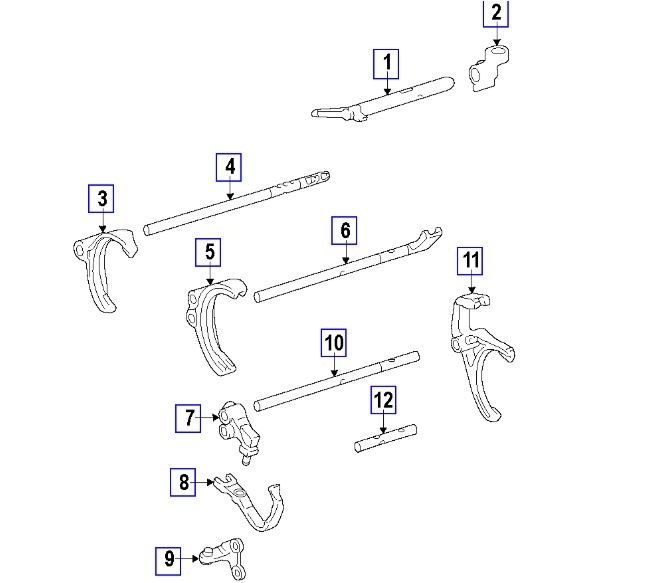 2
1
4
3
6
5
11
10
7
12
8
9