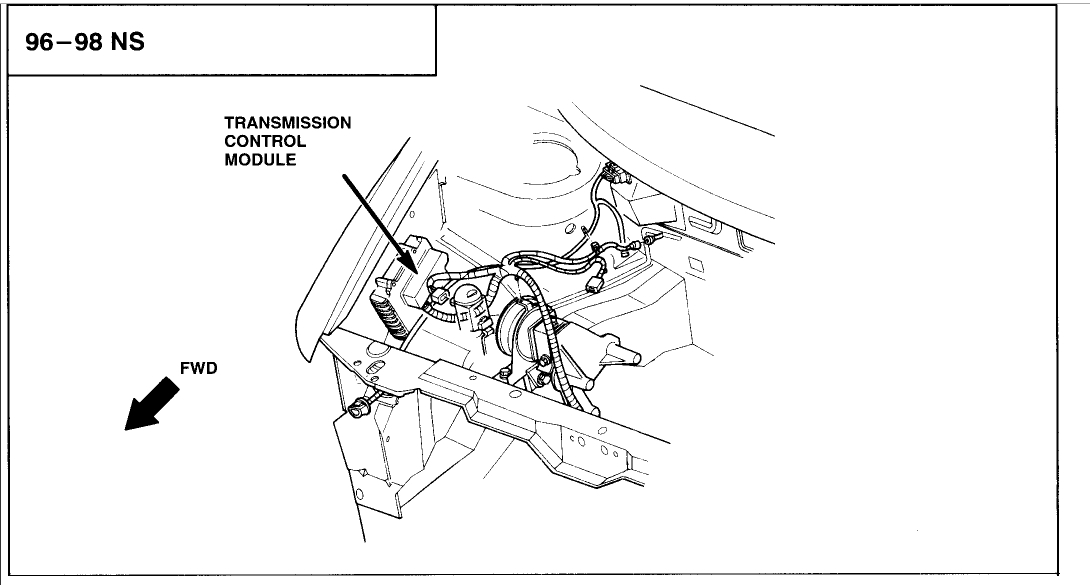 96–98 NS

TRANSMISSION CONTROL MODULE

FWD