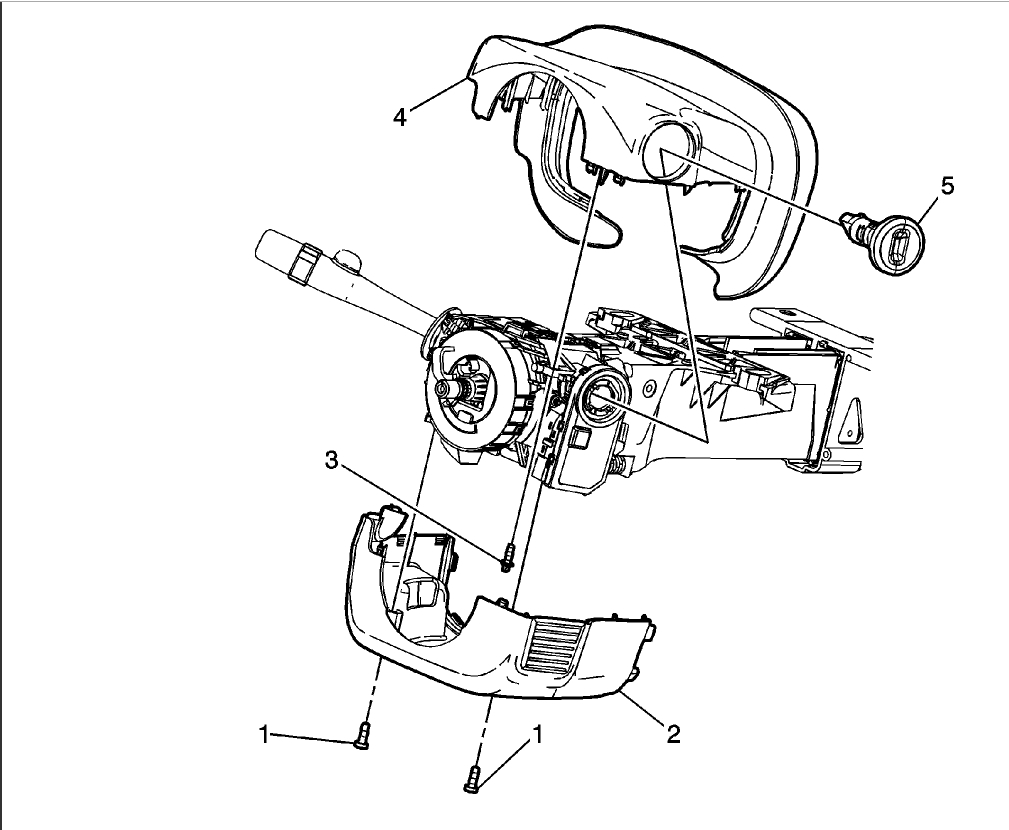 4
5
3
1
1
2