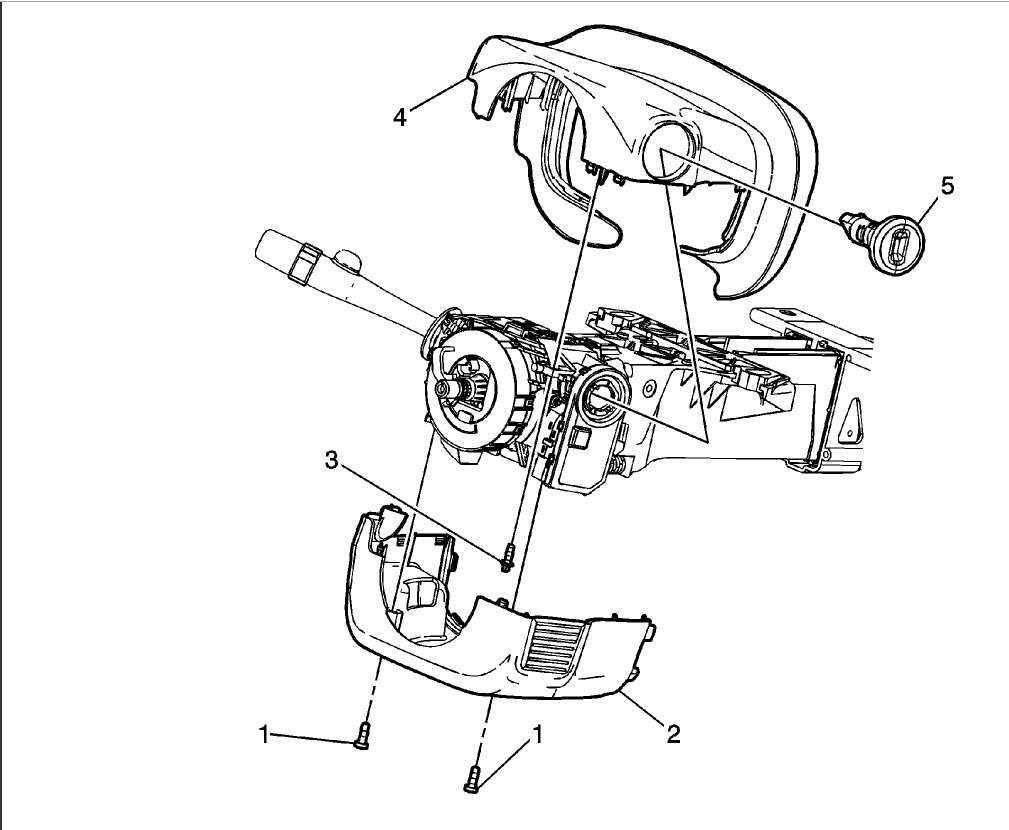 4
5
3
1
1
2