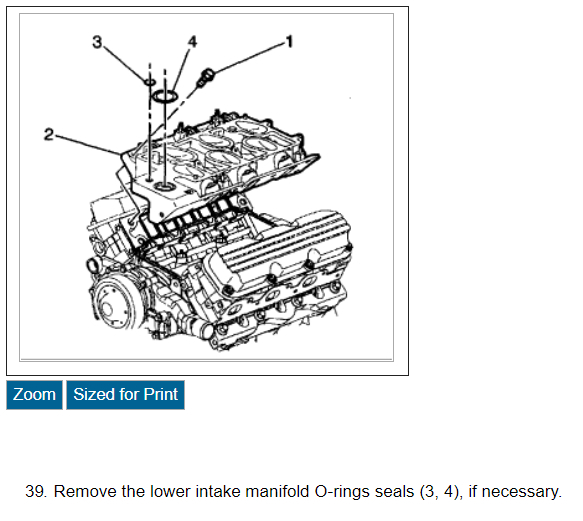 3
4
1
2

Zoom
Sized for Print

39. Remove the lower intake manifold O-rings seals (3, 4), if necessary.