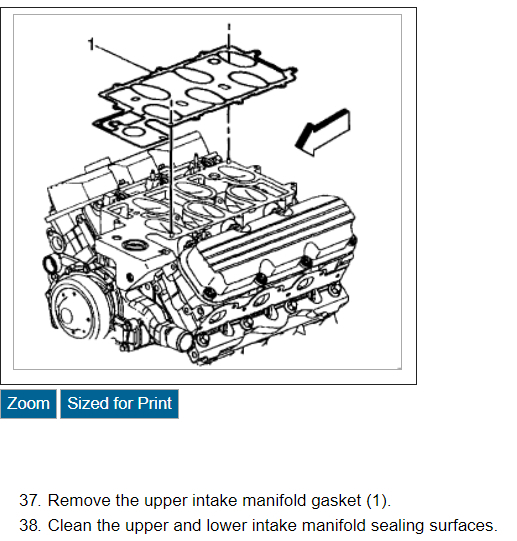 1

Zoom Sized for Print

37. Remove the upper intake manifold gasket (1).

38. Clean the upper and lower intake manifold sealing surfaces.