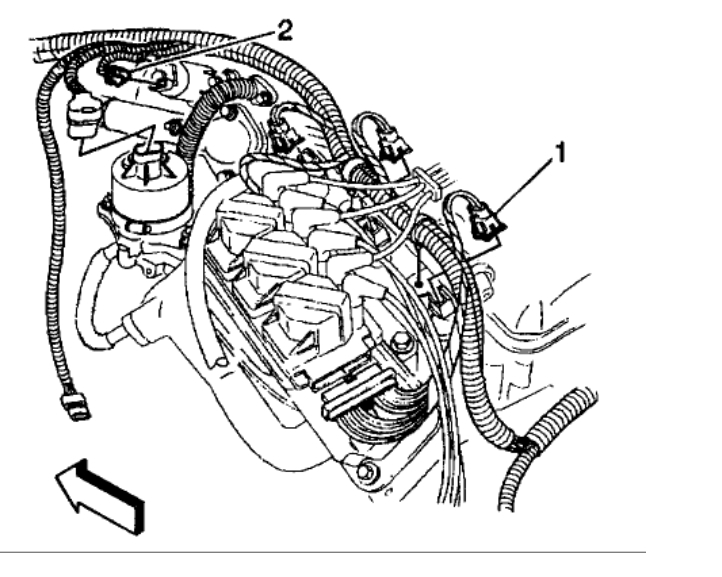 2

1