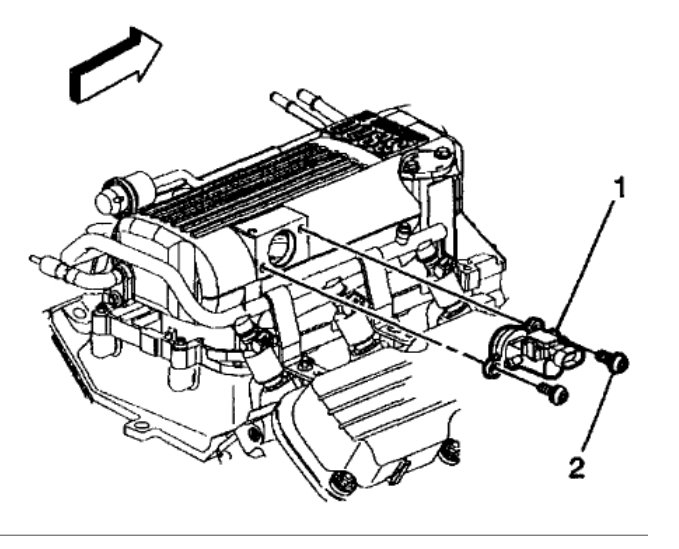 1

2