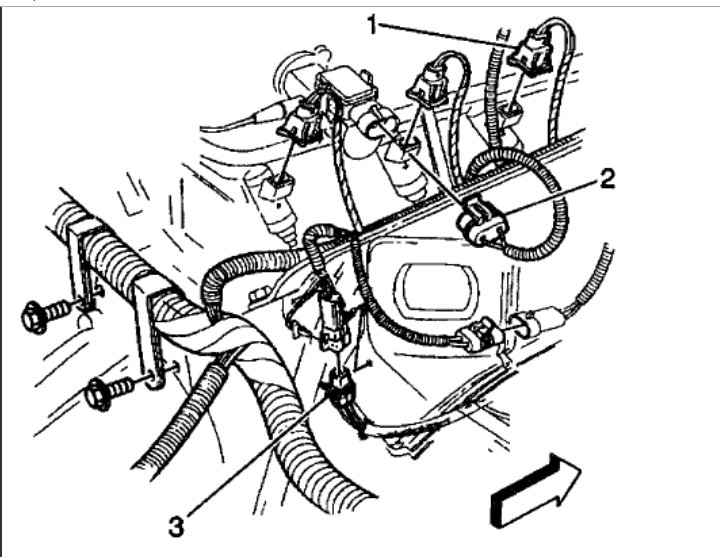 1

2

3