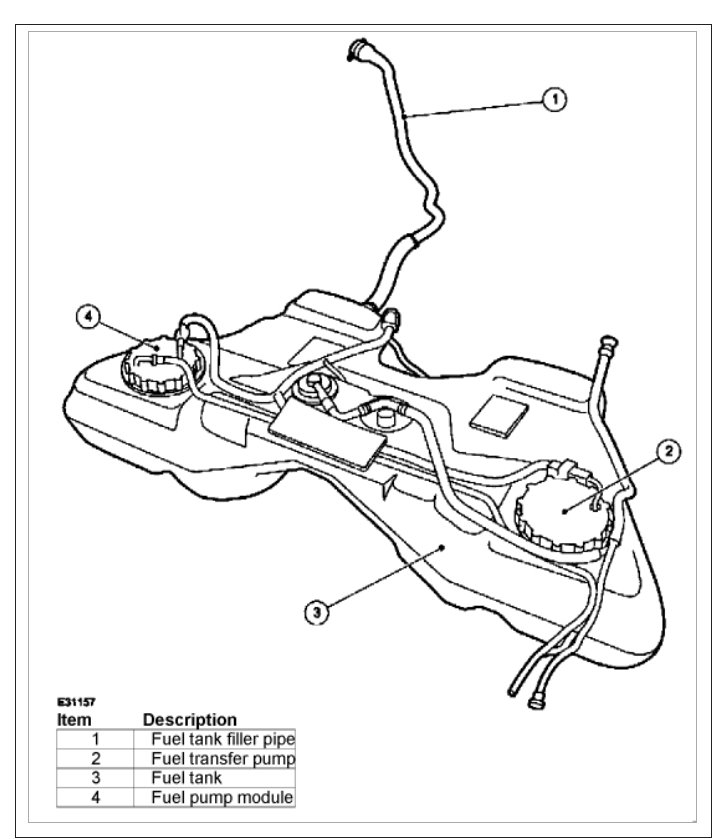 1

4

2

3

E31157

| Item | Description |
|---|---|
| 1 | Fuel tank filler pipe |
| 2 | Fuel transfer pump |
| 3 | Fuel tank |
| 4 | Fuel pump module |