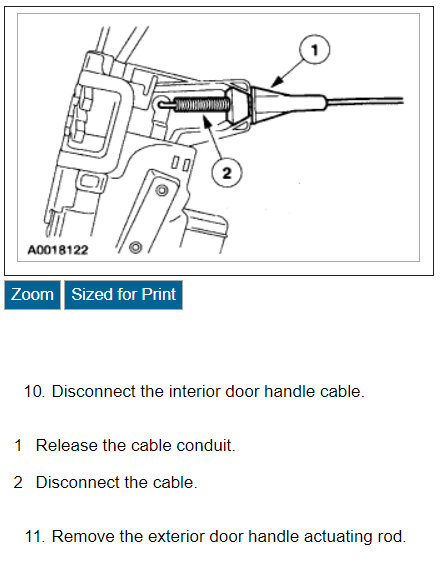 1

2

A0018122

Zoom Sized for Print

10. Disconnect the interior door handle cable.

1 Release the cable conduit.

2 Disconnect the cable.

11. Remove the exterior door handle actuating rod.