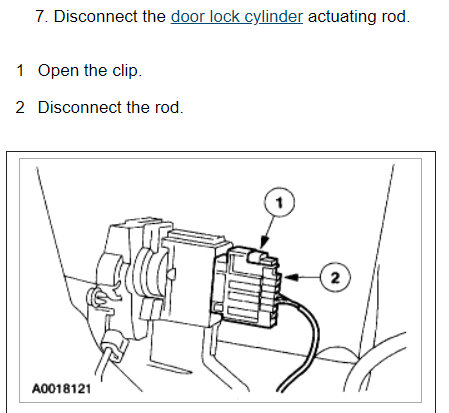 7. Disconnect the door lock cylinder actuating rod.

1 Open the clip.

2 Disconnect the rod.

1

2

A0018121